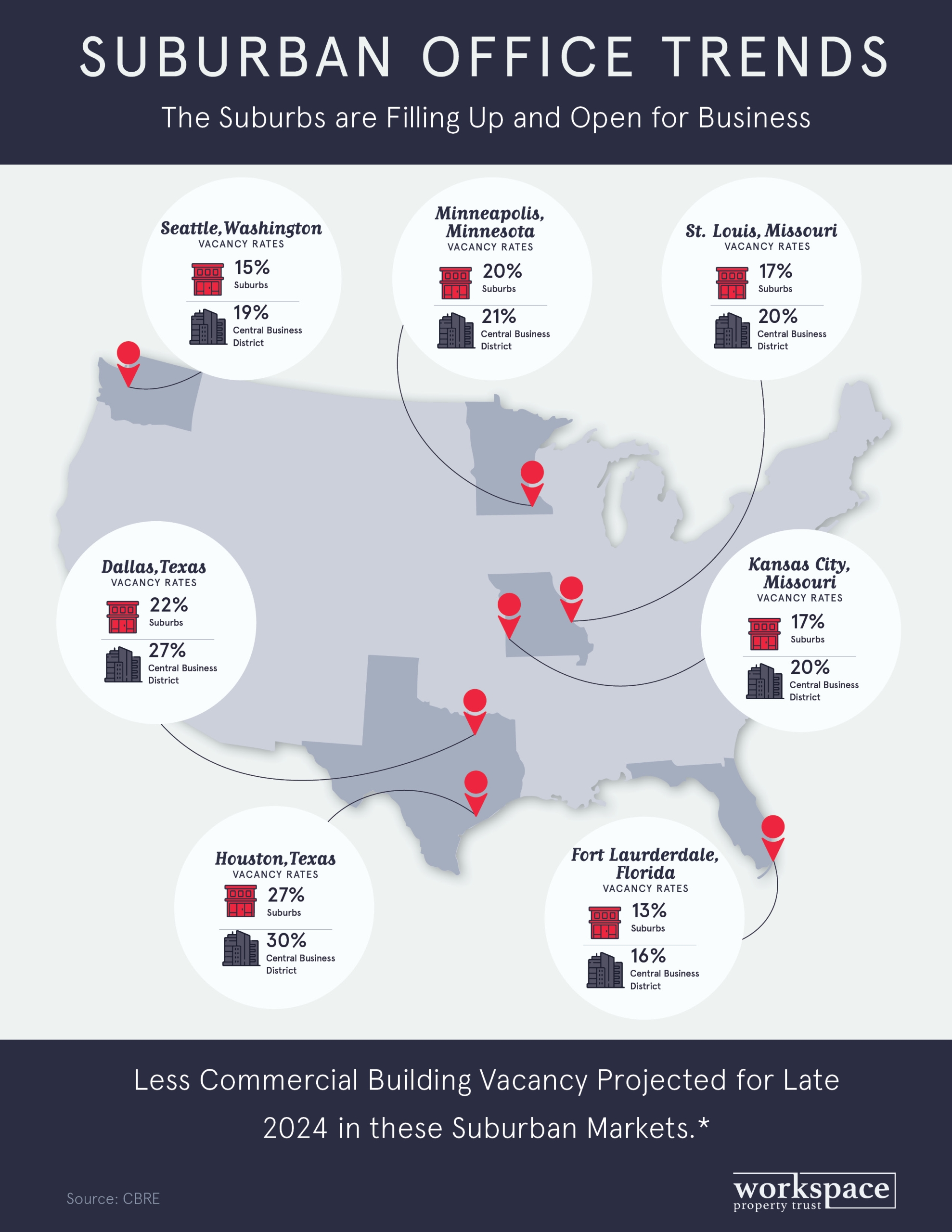 SUBURBAN OFFICE TRENDS

The Suburbs are Filling Up and Open for Business

Seattle, Washington
VACANCY RATES
15%
Suburbs
19%
Central Business District

Minneapolis, Minnesota
VACANCY RATES
20%
Suburbs
21%
Central Business District

St. Louis, Missouri
VACANCY RATES
17%
Suburbs
20%
Central Business District

Dallas, Texas
VACANCY RATES
22%
Suburbs
27%
Central Business District

Kansas City, Missouri
VACANCY RATES
17%
Suburbs
20%
Central Business District

Houston, Texas
VACANCY RATES
27%
Suburbs
30%
Central Business District

Fort Laurderdale, Florida
VACANCY RATES
13%
Suburbs
16%
Central Business District

Less Commercial Building Vacancy Projected for Late 2024 in these Suburban Markets.*

Source: CBRE

workspace
property trust